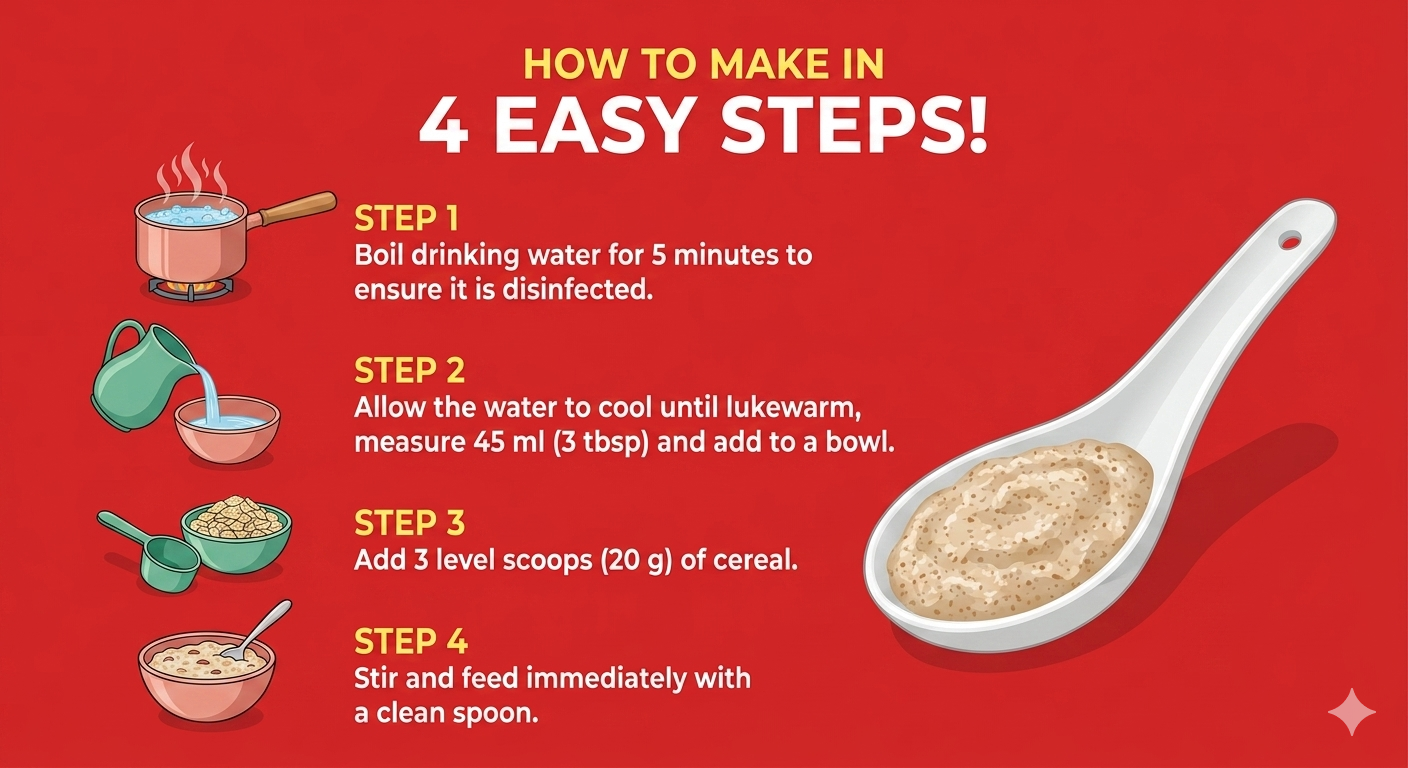 HOW TO MAKE IN
4 EASY STEPS!

STEP 1
Boil drinking water for 5 minutes to ensure it is disinfected.

STEP 2
Allow the water to cool until lukewarm, measure 45 ml (3 tbsp) and add to a bowl.

STEP 3
Add 3 level scoops (20 g) of cereal.

STEP 4
Stir and feed immediately with a clean spoon.